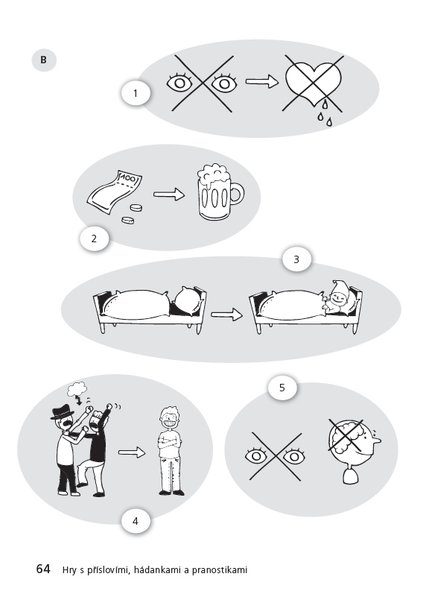 B

1

100

2

3

4

5

64 Hry s příslovími, hádankami a pranostikami